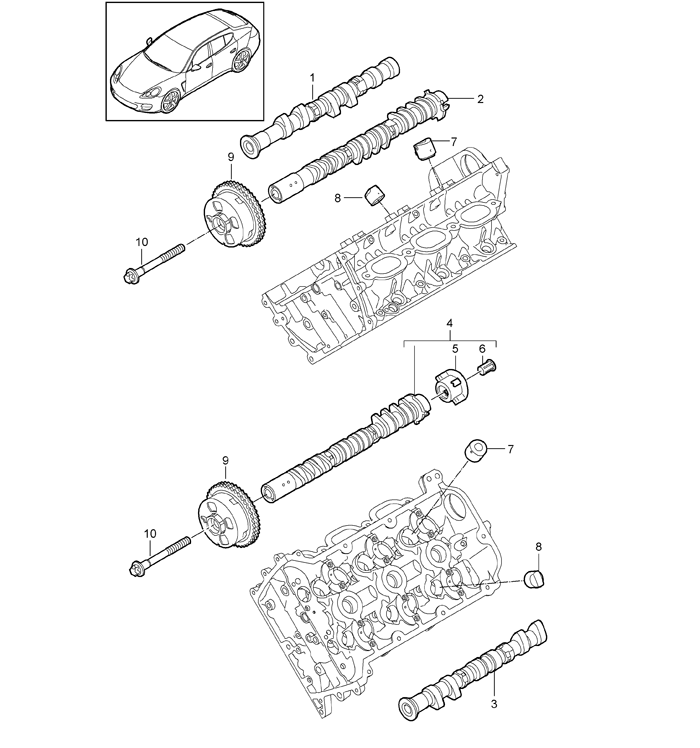 1
2
7
9
8
10
4
5
6
7
9
10
8
3