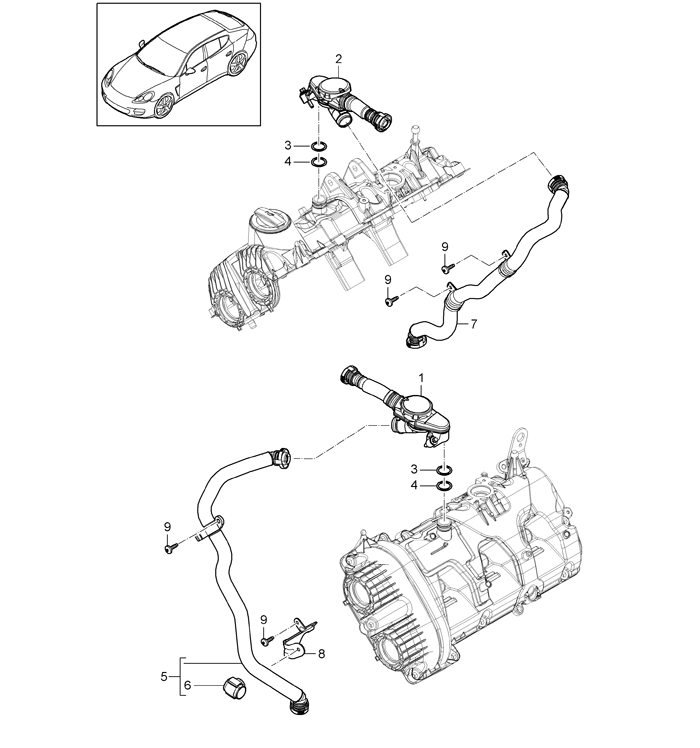 2
3
4
9
9
7
1
3
4
9
9
8
5
6