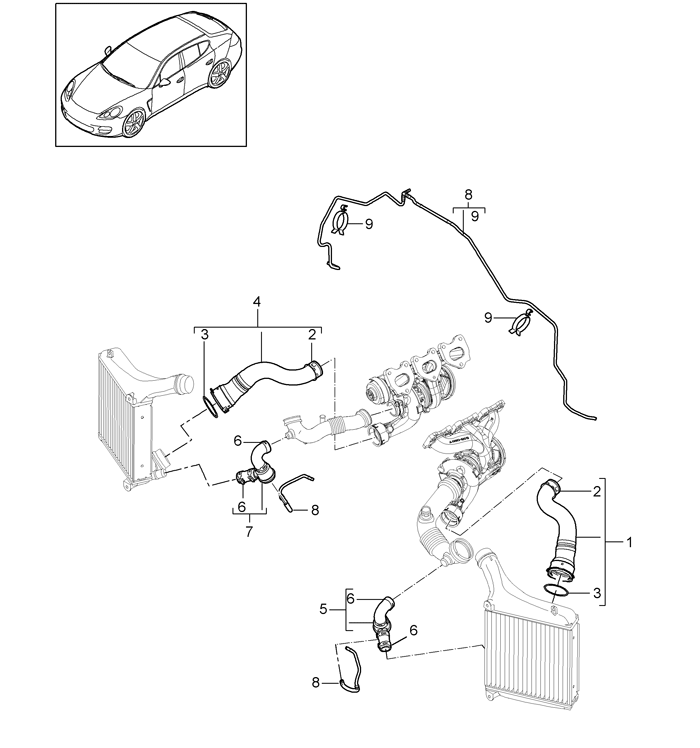 8
9
9
9
4
3
2
6
6
6
7
8
2
1
3
5
6
6
8