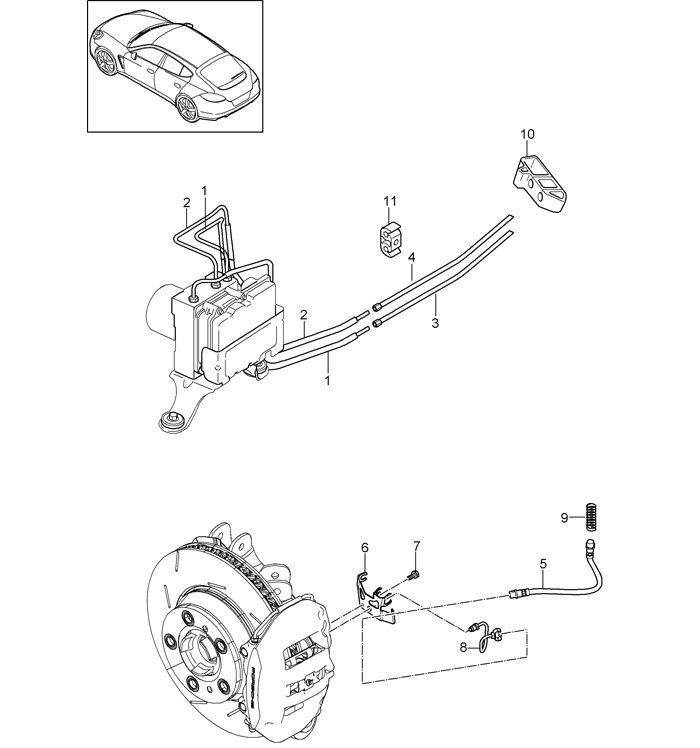 10
2
1
11
4
2
3
1
9
6
7
5
8