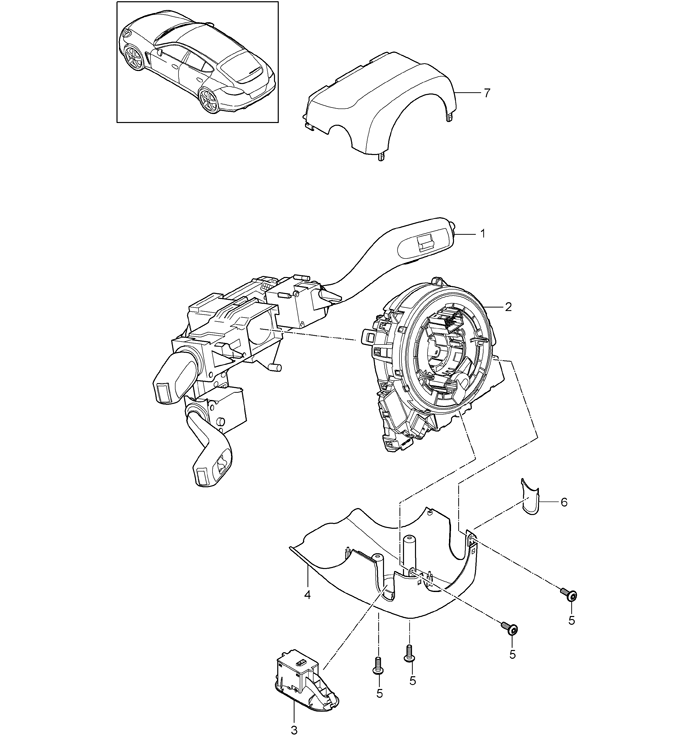 7
1
2
6
4
5
5
5
5
3